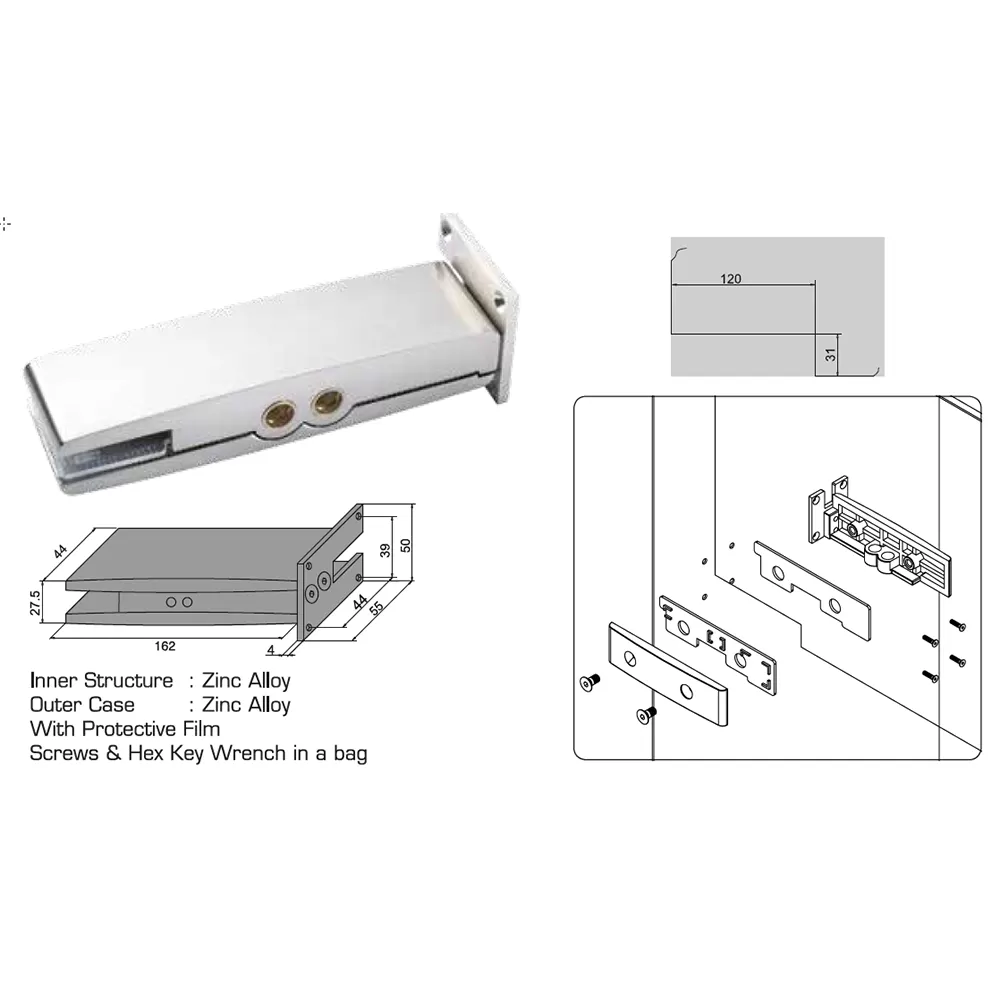 44
27.5
162
4
39
50
44
55

Inner Structure : Zinc Alloy
Outer Case : Zinc Alloy
With Protective Film
Screws & Hex Key Wrench in a bag

120
31